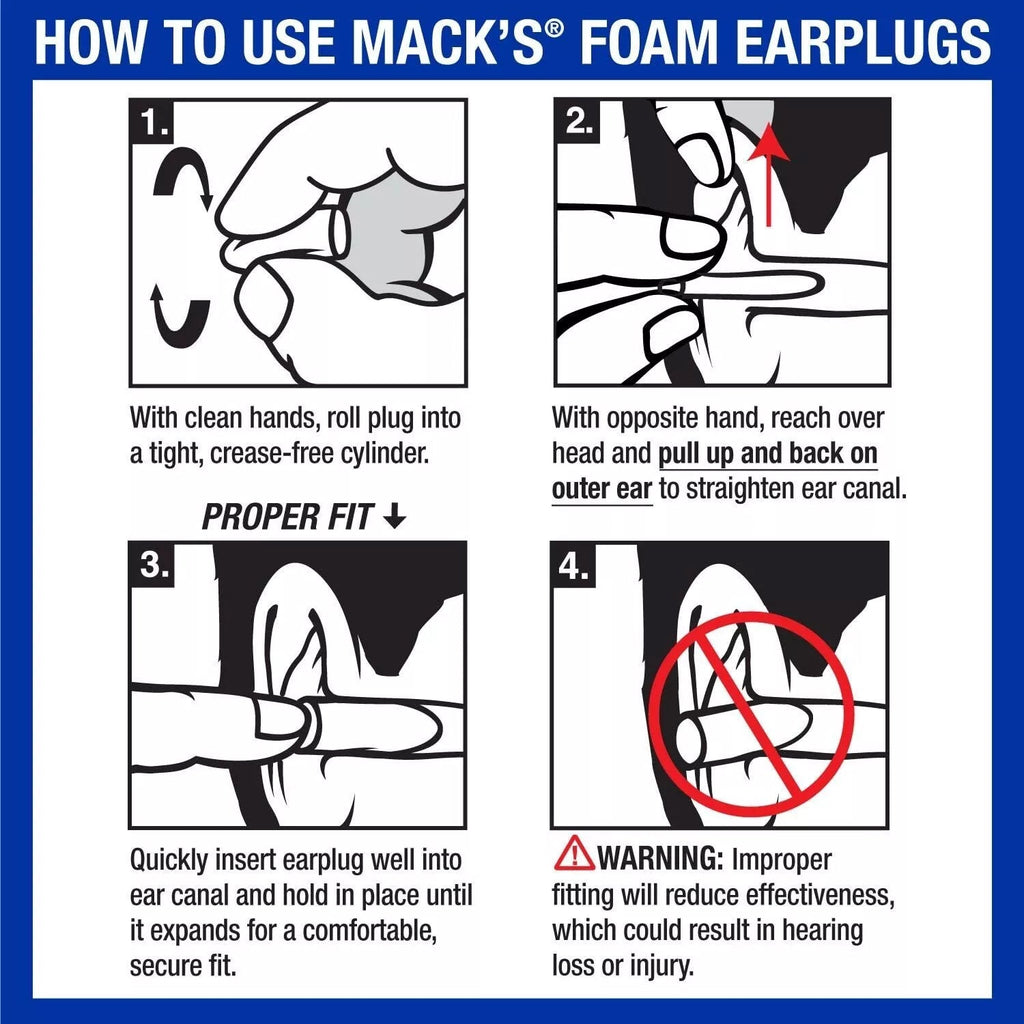 HOW TO USE MACK'S® FOAM EARPLUGS

1.

With clean hands, roll plug into a tight, crease-free cylinder.

2.

With opposite hand, reach over head and pull up and back on outer ear to straighten ear canal.

PROPER FIT ↓

3.

Quickly insert earplug well into ear canal and hold in place until it expands for a comfortable, secure fit.

4.

WARNING: Improper fitting will reduce effectiveness, which could result in hearing loss or injury.